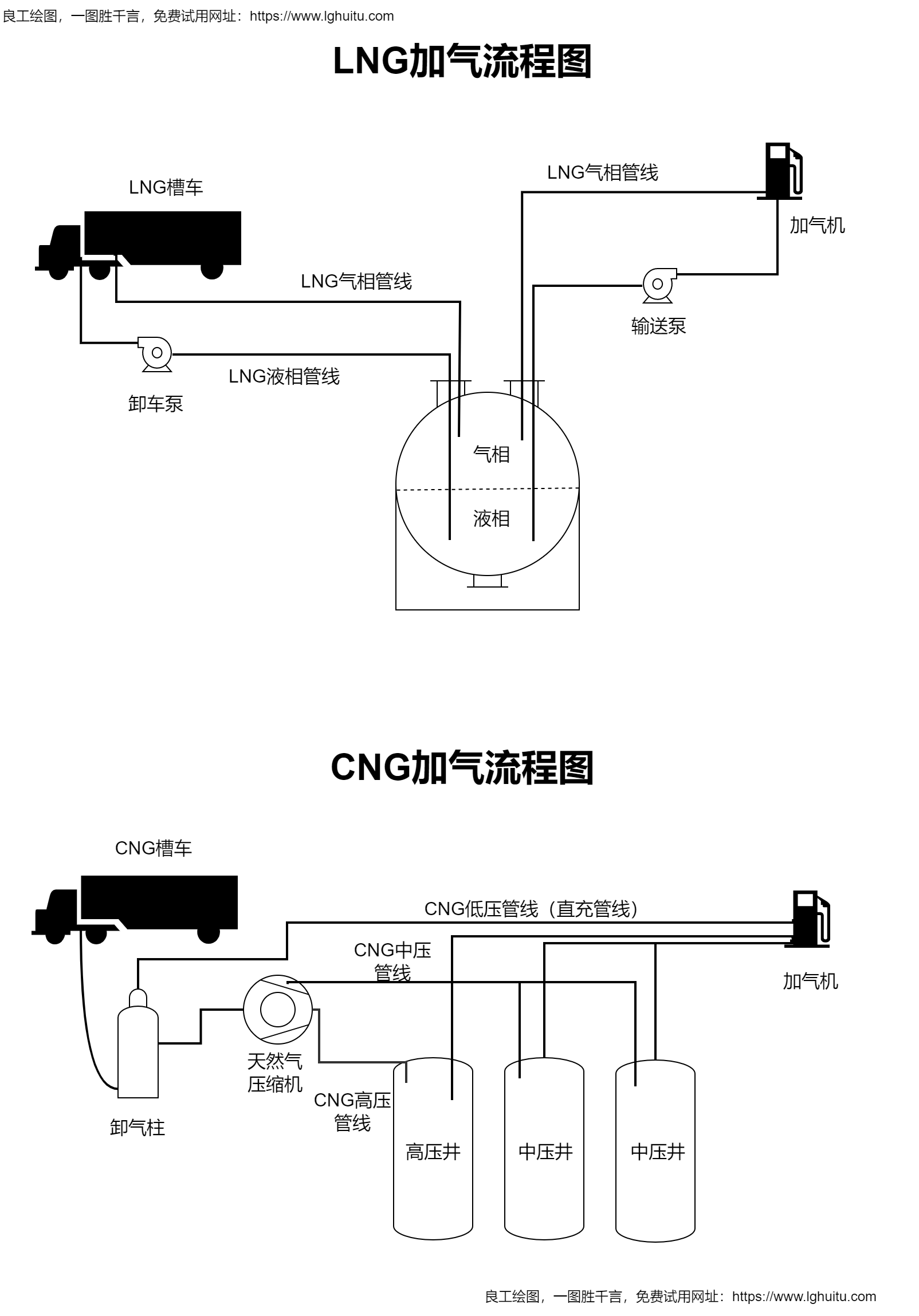 良工绘图，一图胜千言，免费试用网址：https://www.lghuitu.com

LNG加气流程图

LNG槽车

LNG气相管线

加气机

LNG气相管线

输送泵

LNG液相管线

卸车泵

气相

液相

CNG加气流程图

CNG槽车

CNG低压管线（直充管线）

CNG中压管线

加气机

天然气压缩机

CNG高压管线

卸气柱

高压井

中压井

中压井

良工绘图，一图胜千言，免费试用网址：https://www.lghuitu.com